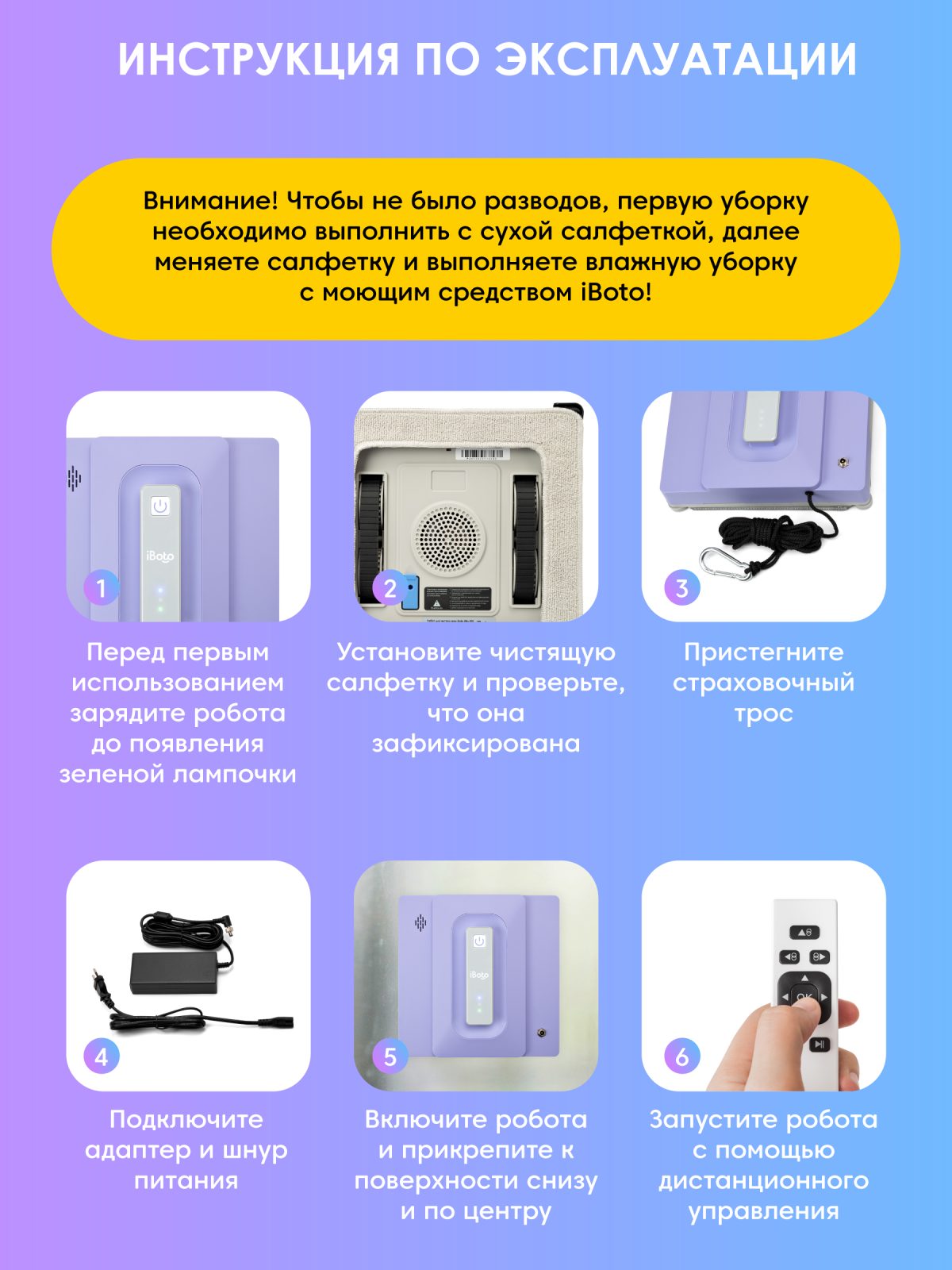 ИНСТРУКЦИЯ ПО ЭКСПЛУАТАЦИИ

Внимание! Чтобы не было разводов, первую уборку необходимо выполнить с сухой салфеткой, далее меняете салфетку и выполняете влажную уборку с моющим средством iBoto!

iBoto

1

Перед первым использованием зарядите робота до появления зеленой лампочки

2

Установите чистящую салфетку и проверьте, что она зафиксирована

3

Пристегните страховочный трос

4

Подключите адаптер и шнур питания

iBoto

5

Включите робота и прикрепите к поверхности снизу и по центру

OK

6

Запустите робота с помощью дистанционного управления